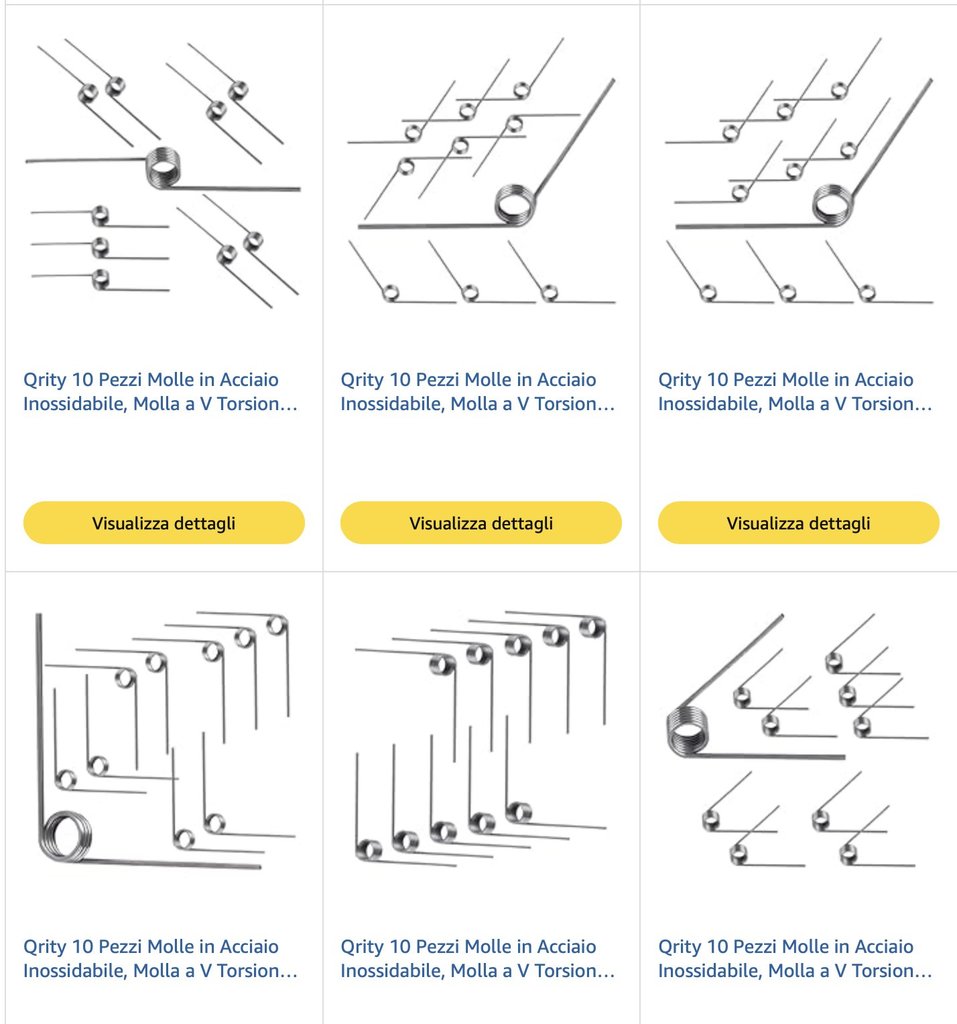 Qrity 10 Pezzi Molle in Acciaio Inossidabile, Molla a V Torsion…

Visualizza dettagli

Qrity 10 Pezzi Molle in Acciaio Inossidabile, Molla a V Torsion…

Visualizza dettagli

Qrity 10 Pezzi Molle in Acciaio Inossidabile, Molla a V Torsion…

Visualizza dettagli

Qrity 10 Pezzi Molle in Acciaio Inossidabile, Molla a V Torsion…

Qrity 10 Pezzi Molle in Acciaio Inossidabile, Molla a V Torsion…

Qrity 10 Pezzi Molle in Acciaio Inossidabile, Molla a V Torsion…