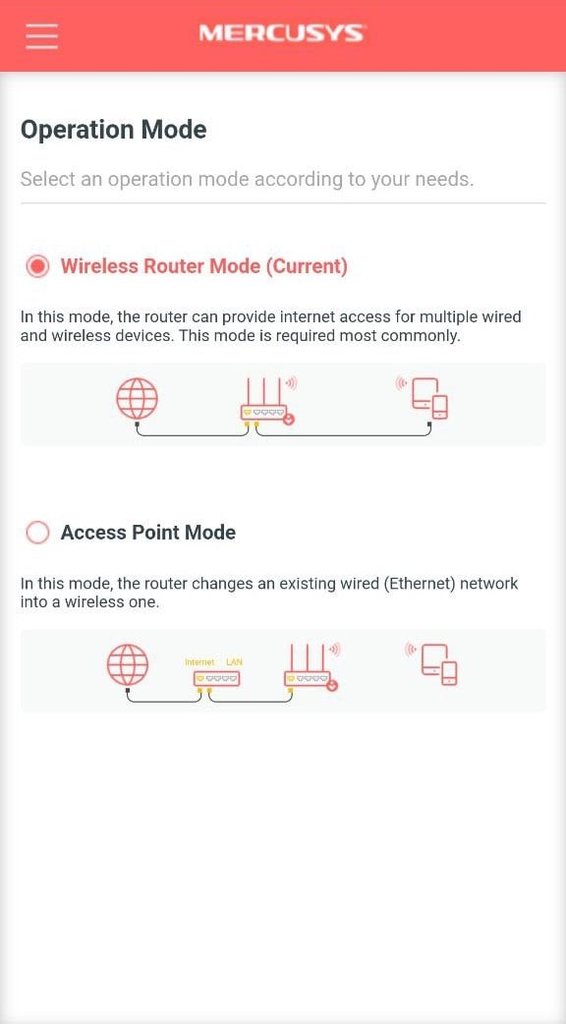 MERCUSYS

Operation Mode

Select an operation mode according to your needs.

Wireless Router Mode (Current)

In this mode, the router can provide internet access for multiple wired and wireless devices. This mode is required most commonly.

Access Point Mode

In this mode, the router changes an existing wired (Ethernet) network into a wireless one.

Internet LAN