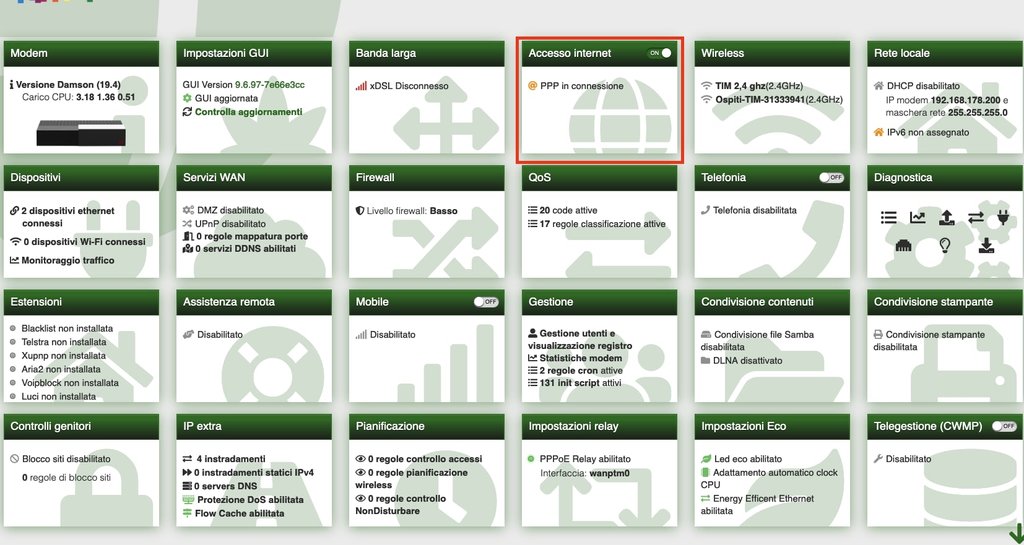 Modem

Versione Damson (19.4)
Carico CPU: 3.18 1.36 0.51

Impostazioni GUI

GUI Version 9.6.97-7e66e3cc
GUI aggiornata
Controlla aggiornamenti

Banda larga

xDSL Disconnesso

Accesso internet ON

PPP in connessione

Wireless

TIM 2,4 ghz(2.4GHz)
Ospiti-TIM-31333941(2.4GHz)

Rete locale

DHCP disabilitato
IP modem 192.168.178.200 e maschera rete 255.255.255.0
IPv6 non assegnato

Dispositivi

2 dispositivi ethernet connessi
0 dispositivi Wi-Fi connessi
Monitoraggio traffico

Servizi WAN

DMZ disabilitato
UPnP disabilitato
0 regole mappatura porte
0 servizi DDNS abilitati

Firewall

Livello firewall: Basso

QoS

20 code attive
17 regole classificazione attive

Telefonia OFF

Telefonia disabilitata

Diagnostica

Estensioni

Blacklist non installata
Telstra non installata
Xupnp non installata
Aria2 non installata
Voipblock non installata
Luci non installata

Assistenza remota

Disabilitato

Mobile OFF

Disabilitato

Gestione

Gestione utenti e visualizzazione registro
Statistiche modem
2 regole cron attive
131 init script attivi

Condivisione contenuti

Condivisione file Samba disabilitata
DLNA disattivato

Condivisione stampante

Condivisione stampante disabilitata

Controlli genitori

Blocco siti disabilitato
0 regole di blocco siti

IP extra

4 instradamenti
0 instradamenti statici IPv4
0 servers DNS
Protezione DoS abilitata
Flow Cache abilitata

Pianificazione

0 regole controllo accessi
0 regole pianificazione wireless
0 regole controllo NonDisturbare

Impostazioni relay

PPPoE Relay abilitato
Interfaccia: wanptm0

Impostazioni Eco

Led eco abilitato
Adattamento automatico clock CPU
Energy Efficent Ethernet abilitata

Telegestione (CWMP) OFF

Disabilitato