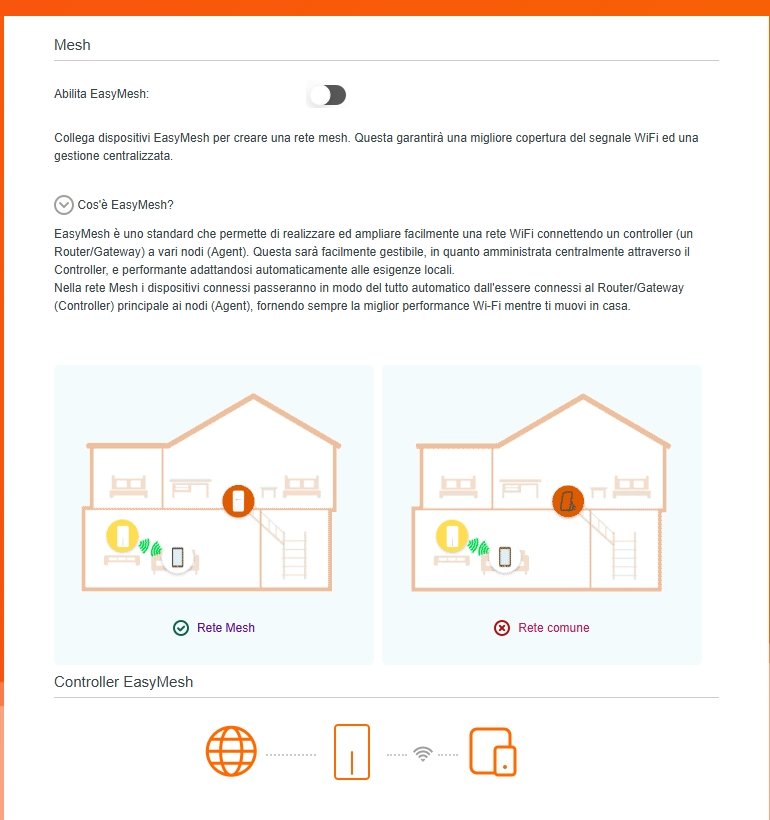 Mesh

Abilita EasyMesh:

Collega dispositivi EasyMesh per creare una rete mesh. Questa garantirà una migliore copertura del segnale WiFi ed una gestione centralizzata.

Cos'è EasyMesh?

EasyMesh è uno standard che permette di realizzare ed ampliare facilmente una rete WiFi connettendo un controller (un Router/Gateway) a vari nodi (Agent). Questa sarà facilmente gestibile, in quanto amministrata centralmente attraverso il Controller, e performante adattandosi automaticamente alle esigenze locali.
Nella rete Mesh i dispositivi connessi passeranno in modo del tutto automatico dall'essere connessi al Router/Gateway (Controller) principale ai nodi (Agent), fornendo sempre la miglior performance Wi-Fi mentre ti muovi in casa.

Rete Mesh

Rete comune

Controller EasyMesh