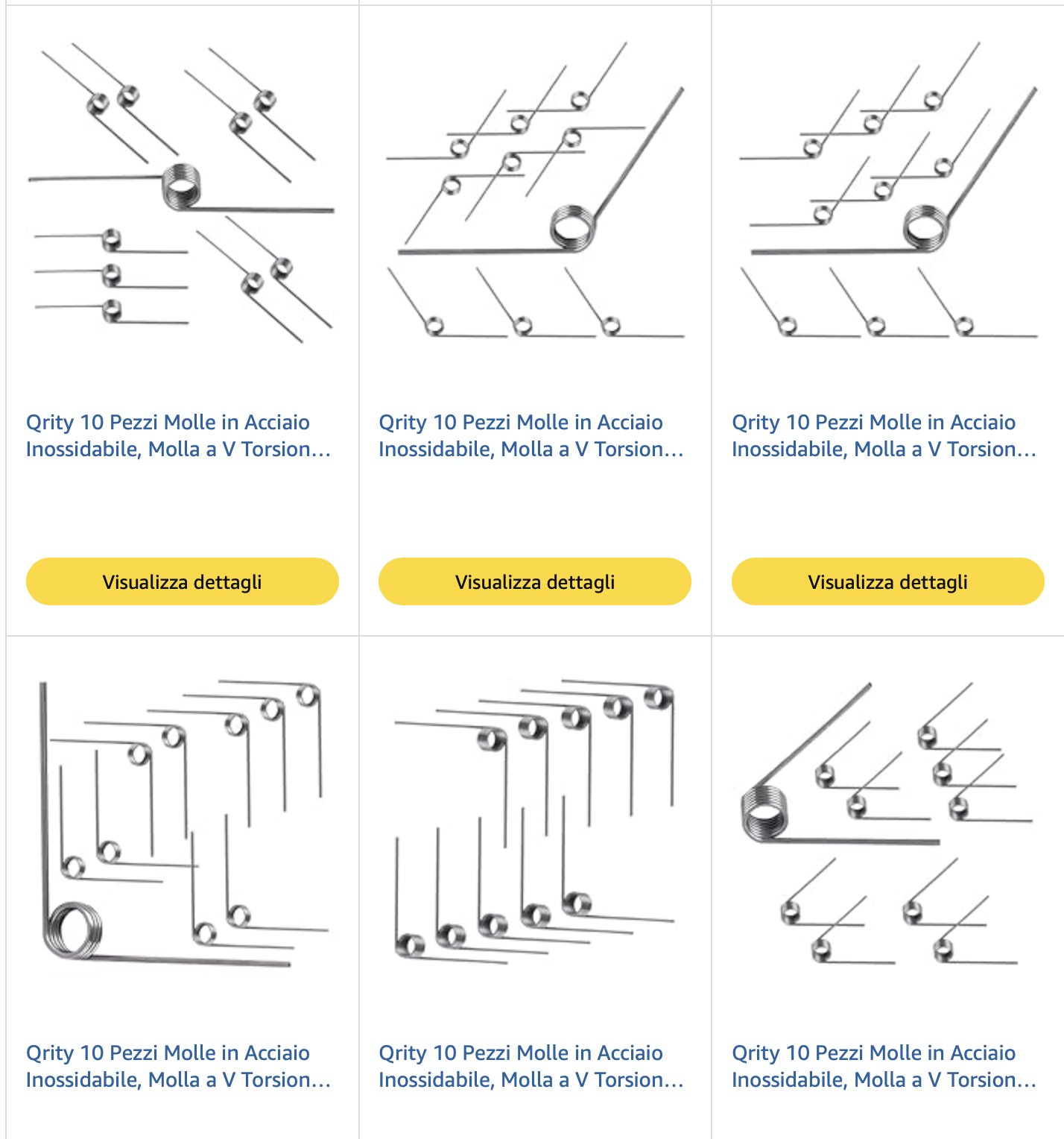 Qrity 10 Pezzi Molle in Acciaio Inossidabile, Molla a V Torsion...

Visualizza dettagli

Qrity 10 Pezzi Molle in Acciaio Inossidabile, Molla a V Torsion...

Visualizza dettagli

Qrity 10 Pezzi Molle in Acciaio Inossidabile, Molla a V Torsion...

Visualizza dettagli

Qrity 10 Pezzi Molle in Acciaio Inossidabile, Molla a V Torsion...

Qrity 10 Pezzi Molle in Acciaio Inossidabile, Molla a V Torsion...

Qrity 10 Pezzi Molle in Acciaio Inossidabile, Molla a V Torsion...