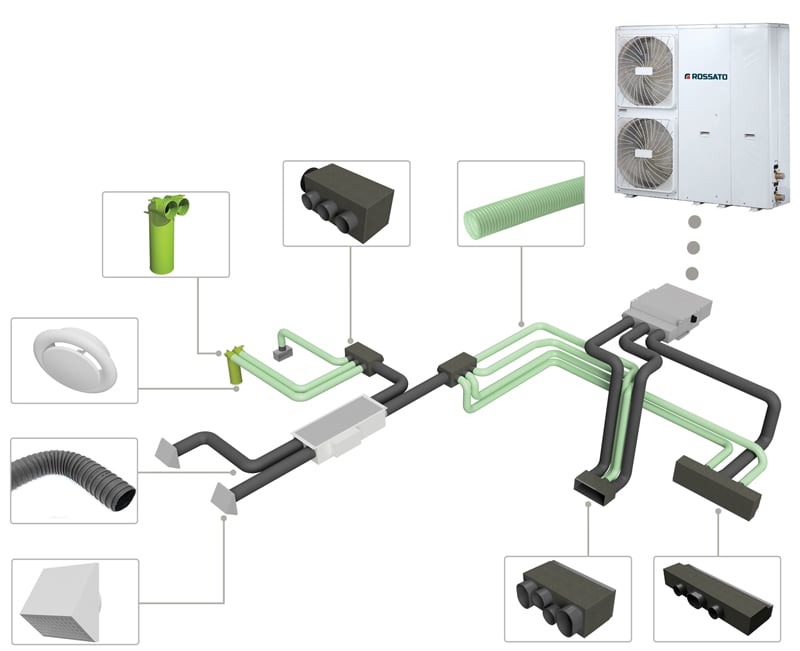 ROSSATO